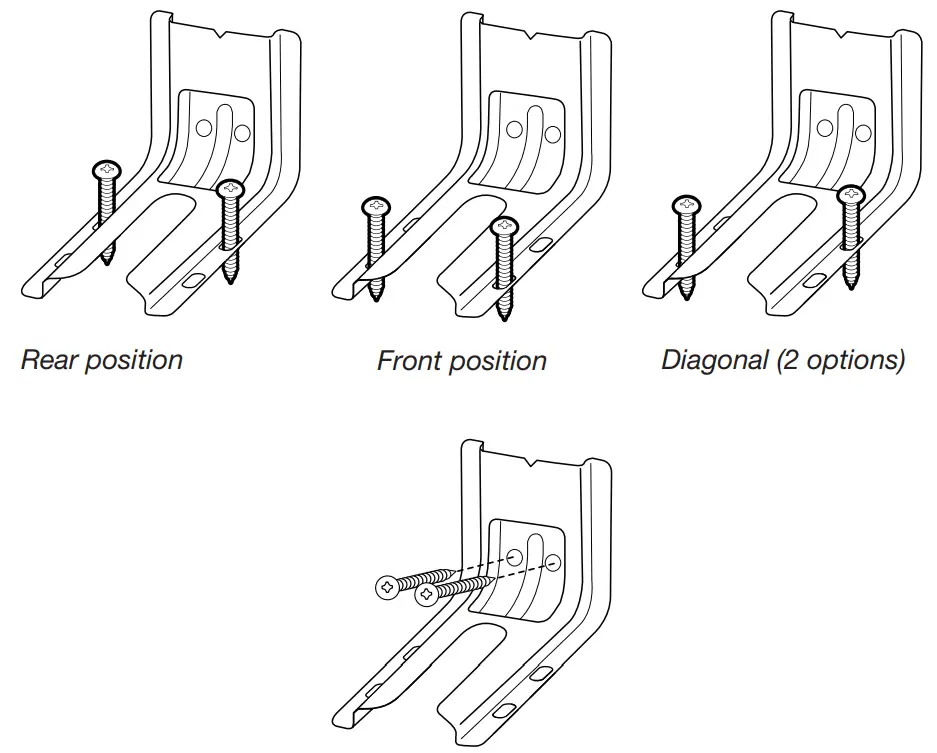 Rear position

Front position

Diagonal (2 options)