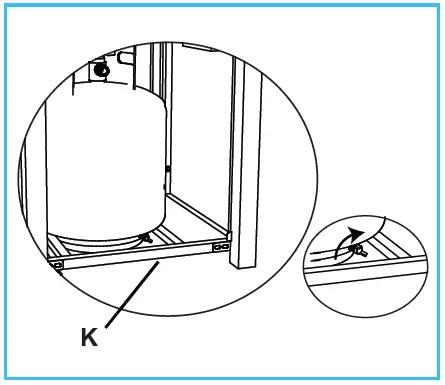 K