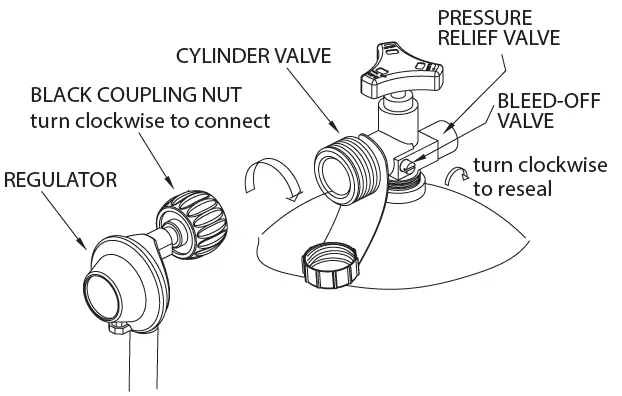 PRESSURE RELIEF VALVE

CYLINDER VALVE

BLACK COUPLING NUT
turn clockwise to connect

BLEED-OFF VALVE

REGULATOR

turn clockwise to reseal