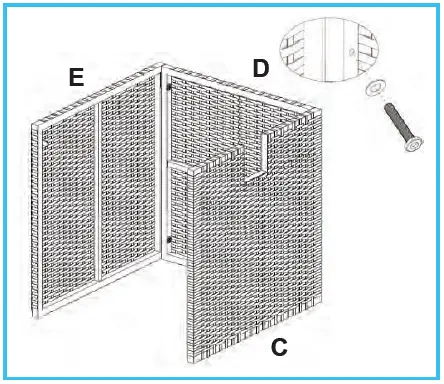 E

D

C