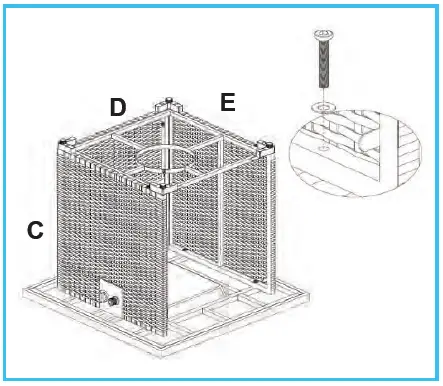 D
E
C