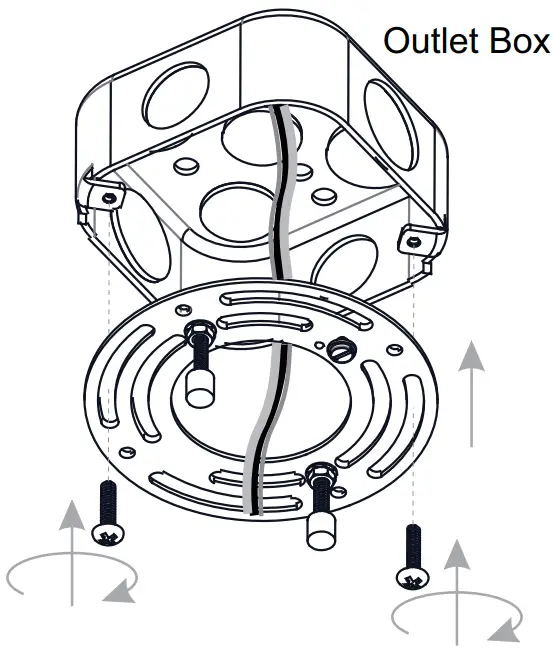 Outlet Box