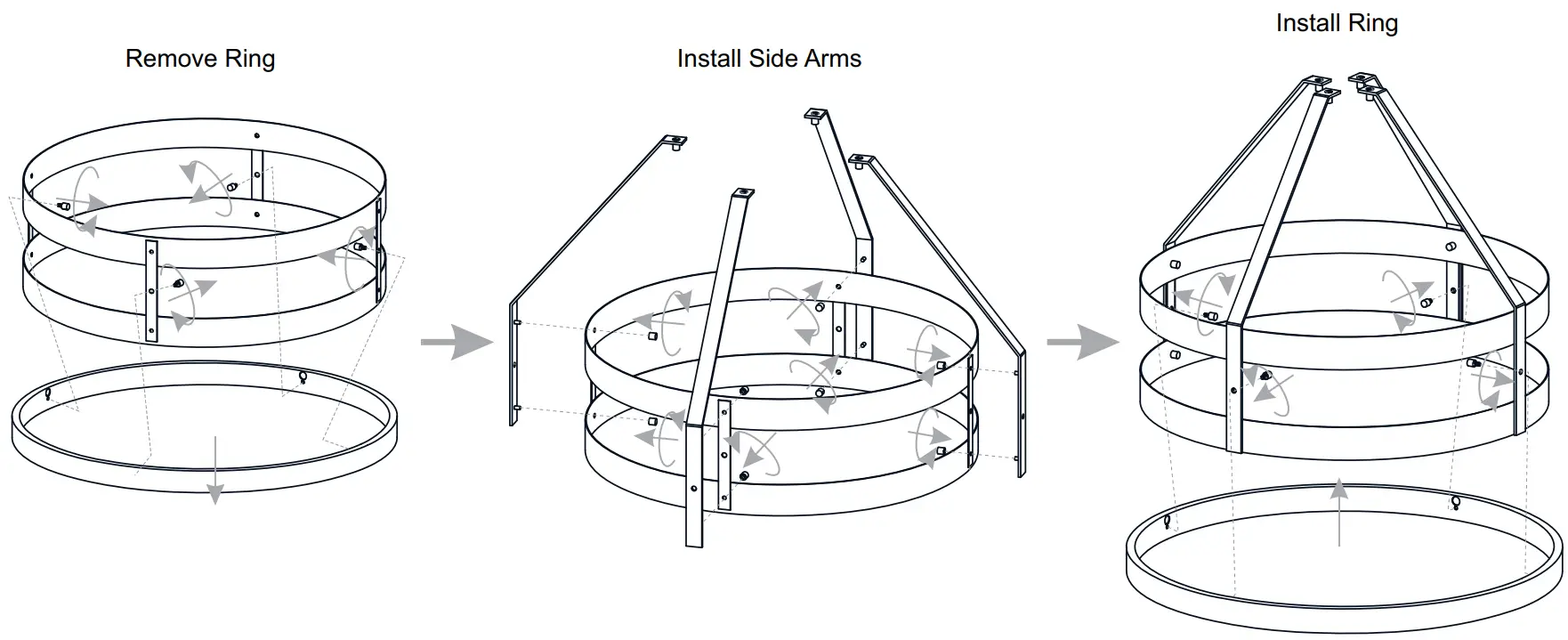 Remove Ring

Install Side Arms

Install Ring