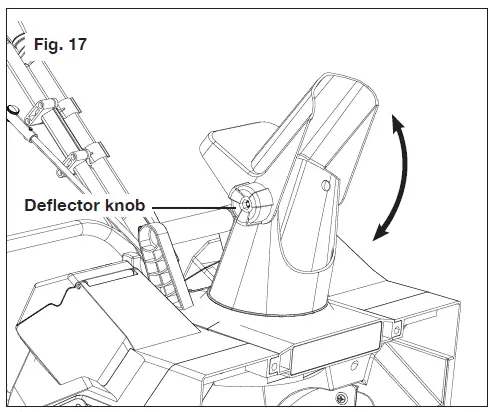 Fig. 17

Deflector knob