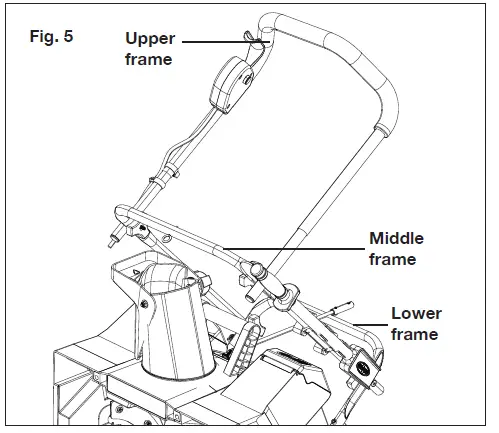 Fig. 5

Upper frame

Middle frame

Lower frame