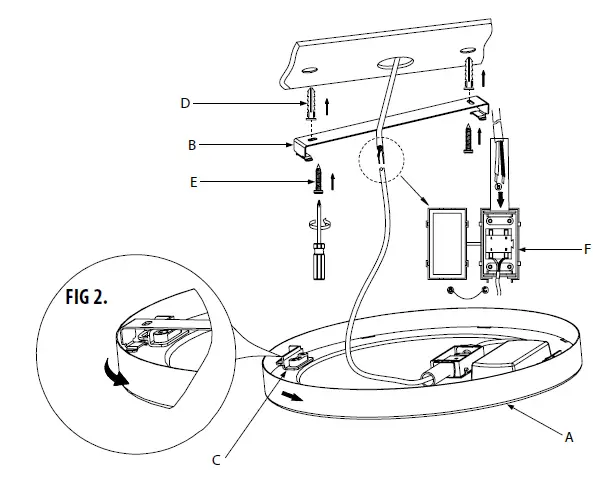 D
B
E
F
FIG 2.
C
A