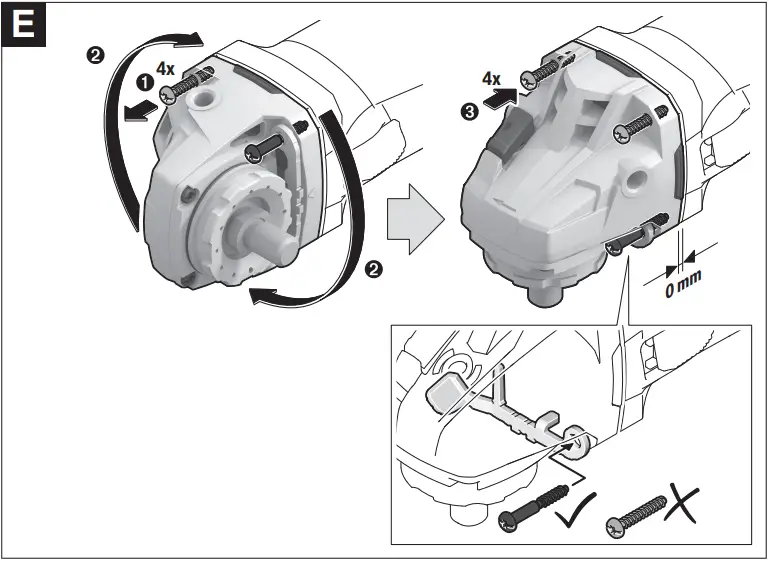 E

❷

❶ 4x

❷

4x

❸

0 mm