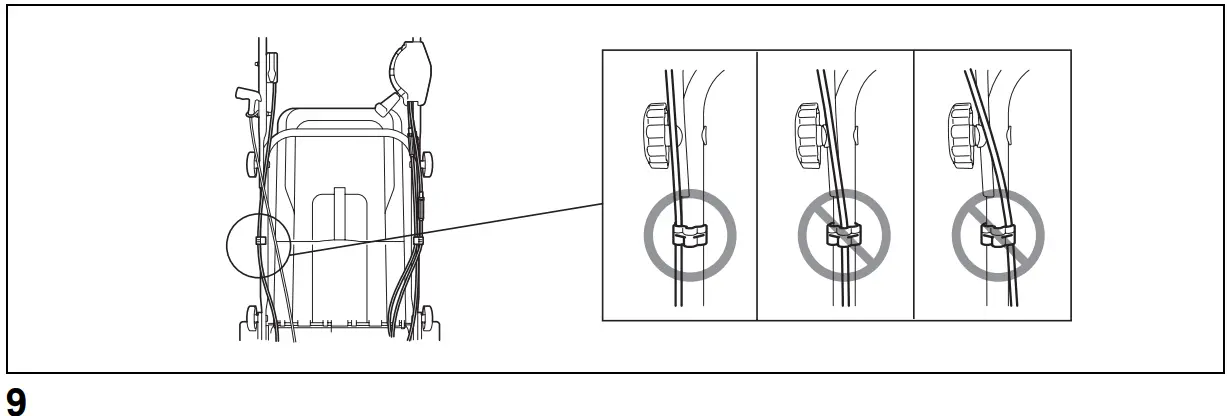 9