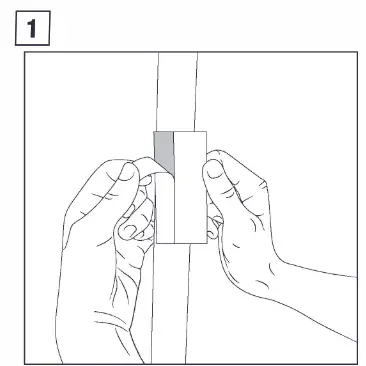 1