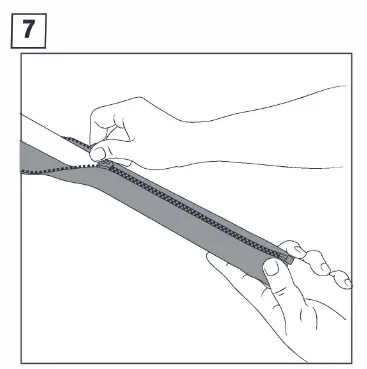 7