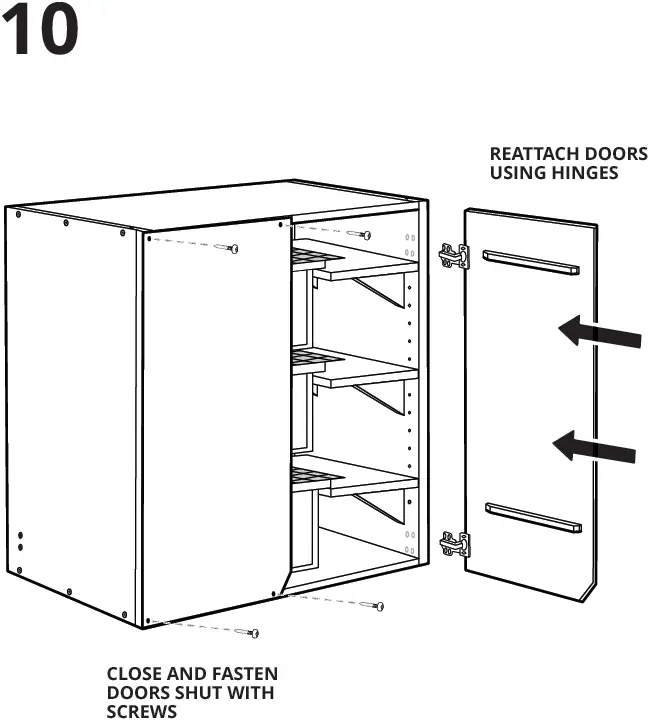 10

REATTACH DOORS USING HINGES

CLOSE AND FASTEN DOORS SHUT WITH SCREWS