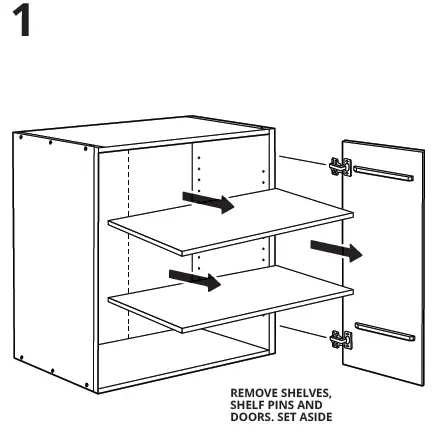 1

REMOVE SHELVES, SHELF PINS AND DOORS. SET ASIDE