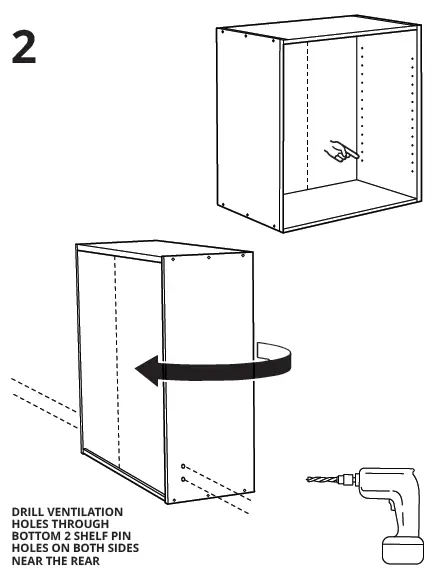 2

DRILL VENTILATION HOLES THROUGH BOTTOM 2 SHELF PIN HOLES ON BOTH SIDES NEAR THE REAR