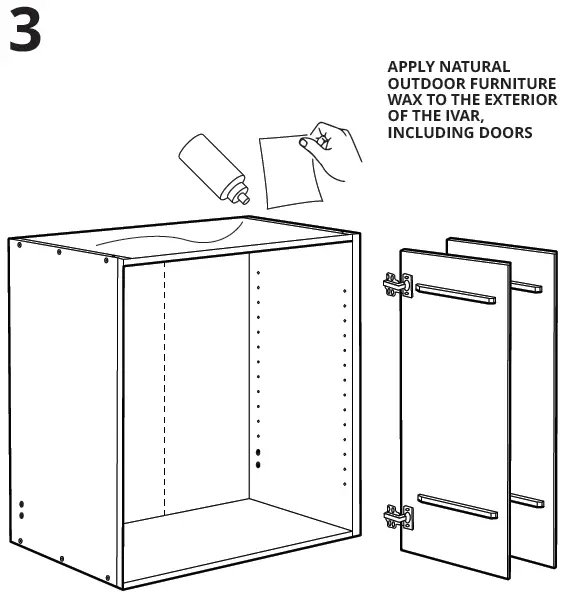 3

APPLY NATURAL OUTDOOR FURNITURE WAX TO THE EXTERIOR OF THE IVAR, INCLUDING DOORS