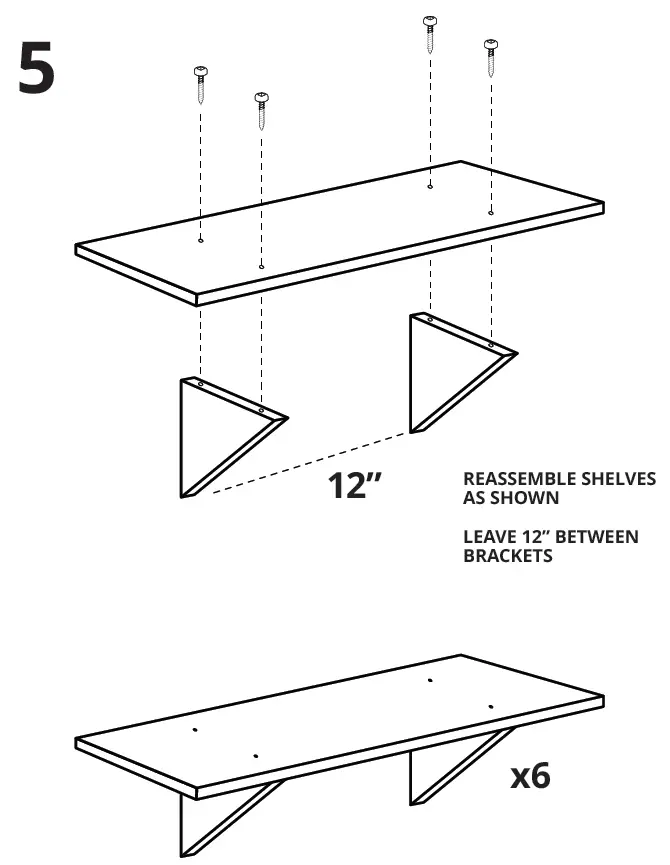 5

12”

REASSEMBLE SHELVES AS SHOWN

LEAVE 12” BETWEEN BRACKETS

x6