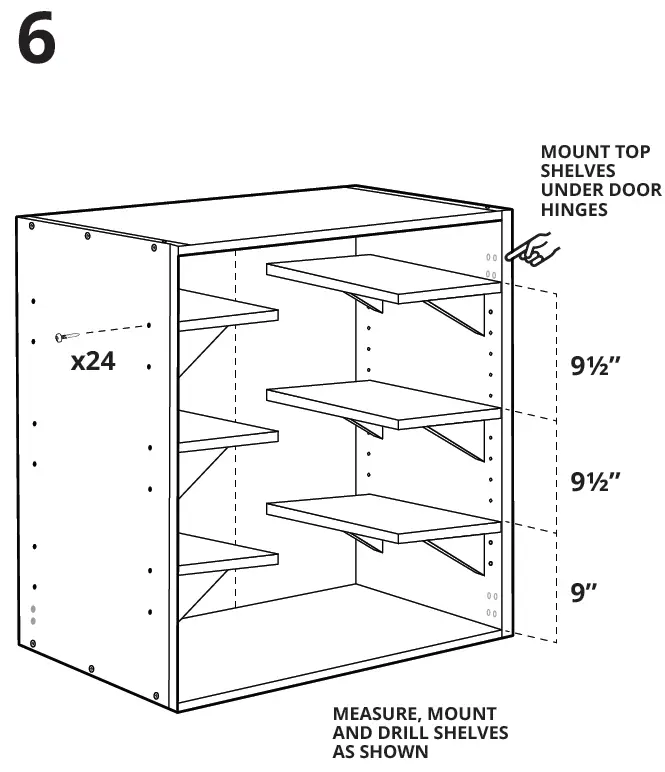 6

MOUNT TOP SHELVES UNDER DOOR HINGES

x24

9½″

9½″

9″

MEASURE, MOUNT AND DRILL SHELVES AS SHOWN