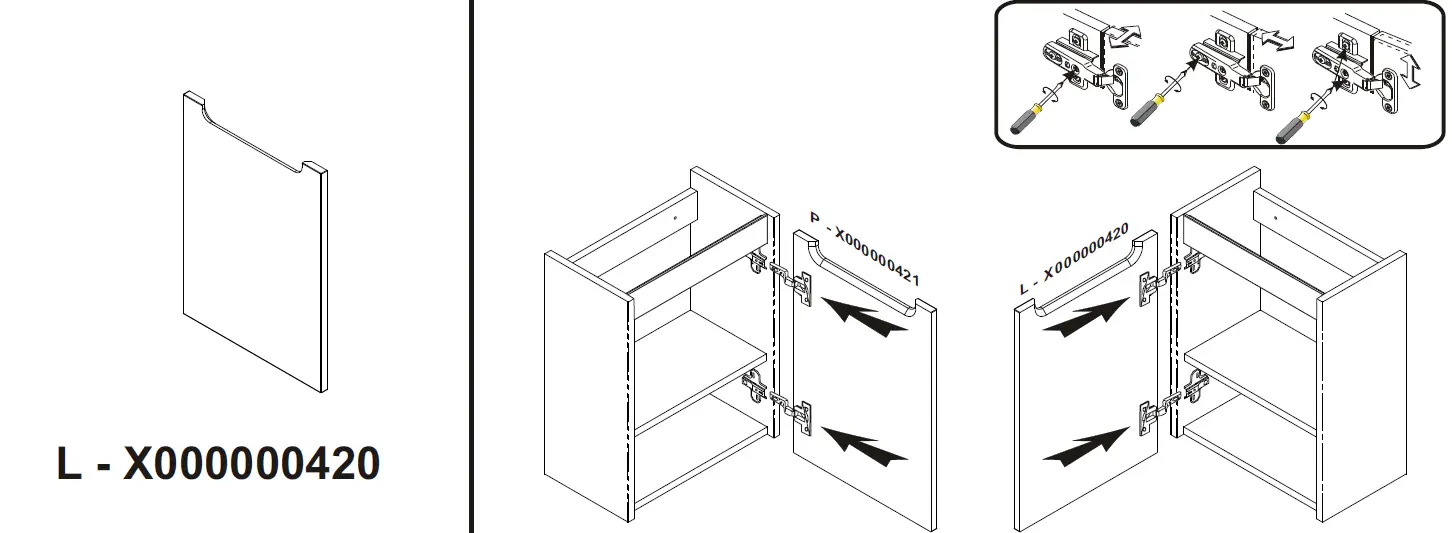 L - X000000420

P - X000000421

L - X000000420