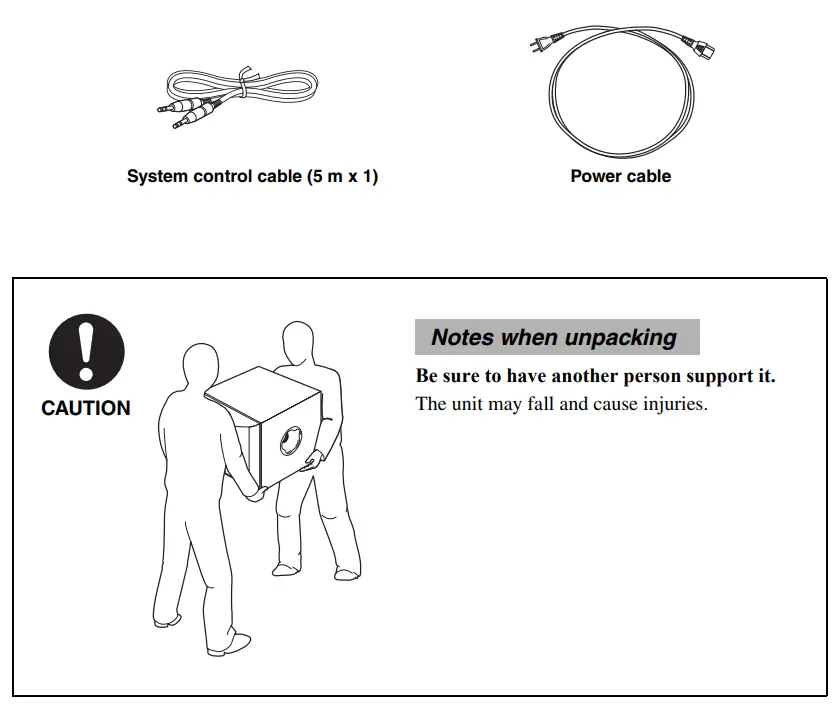 System control cable (5 m x 1)

Power cable

CAUTION

Notes when unpacking

Be sure to have another person support it.
The unit may fall and cause injuries.