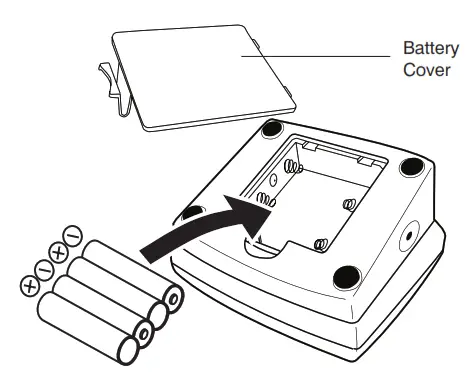 Battery Cover

+ − + −