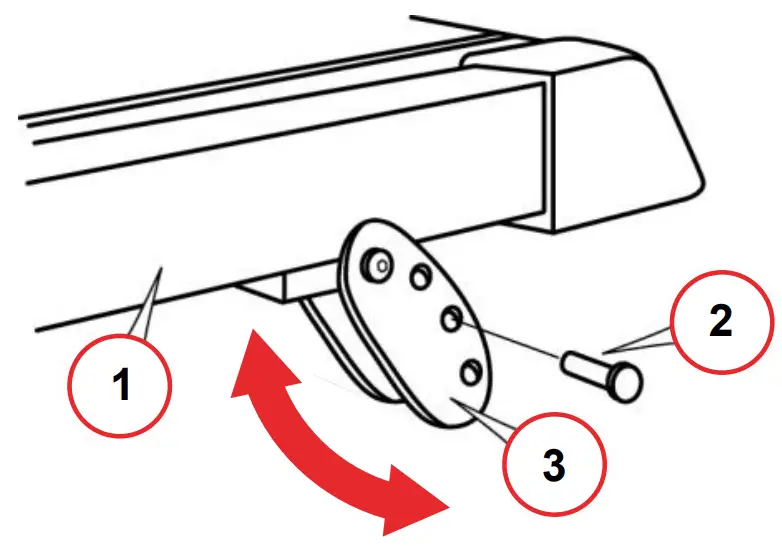 1
2
3