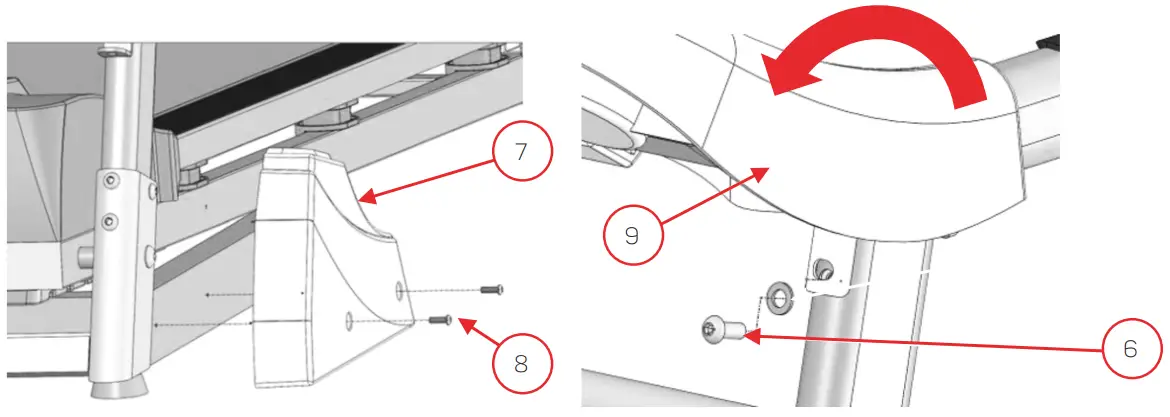 7

8

9

6