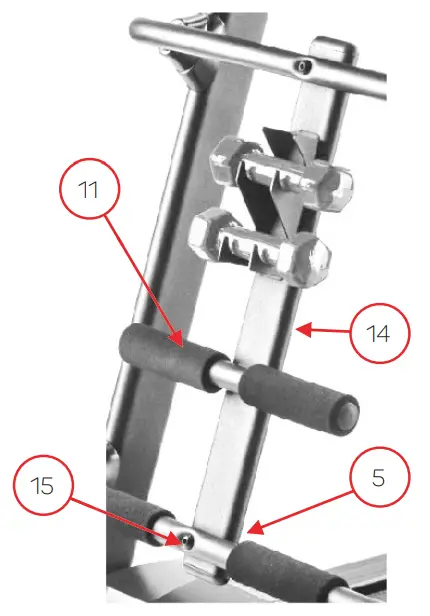 11
14
15
5