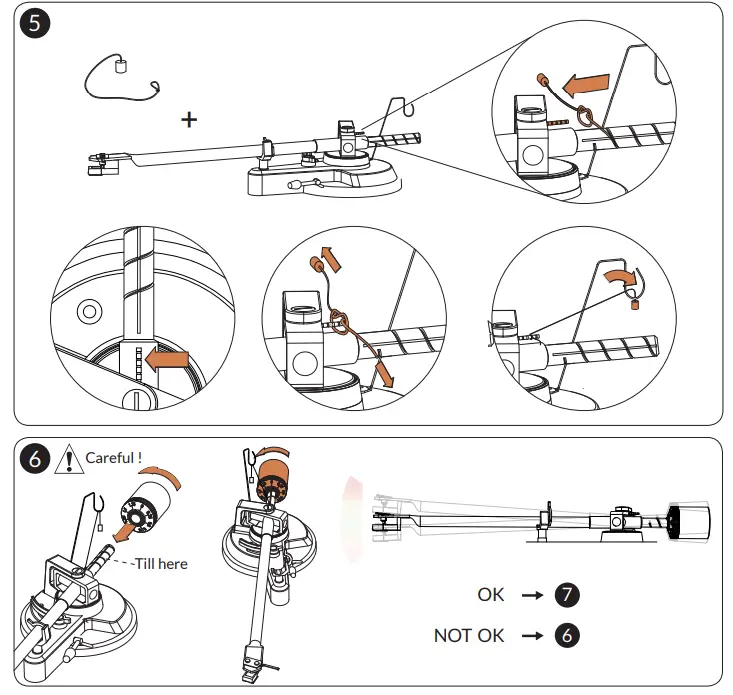 5

+

6 Careful !

Till here

OK → 7

NOT OK → 6