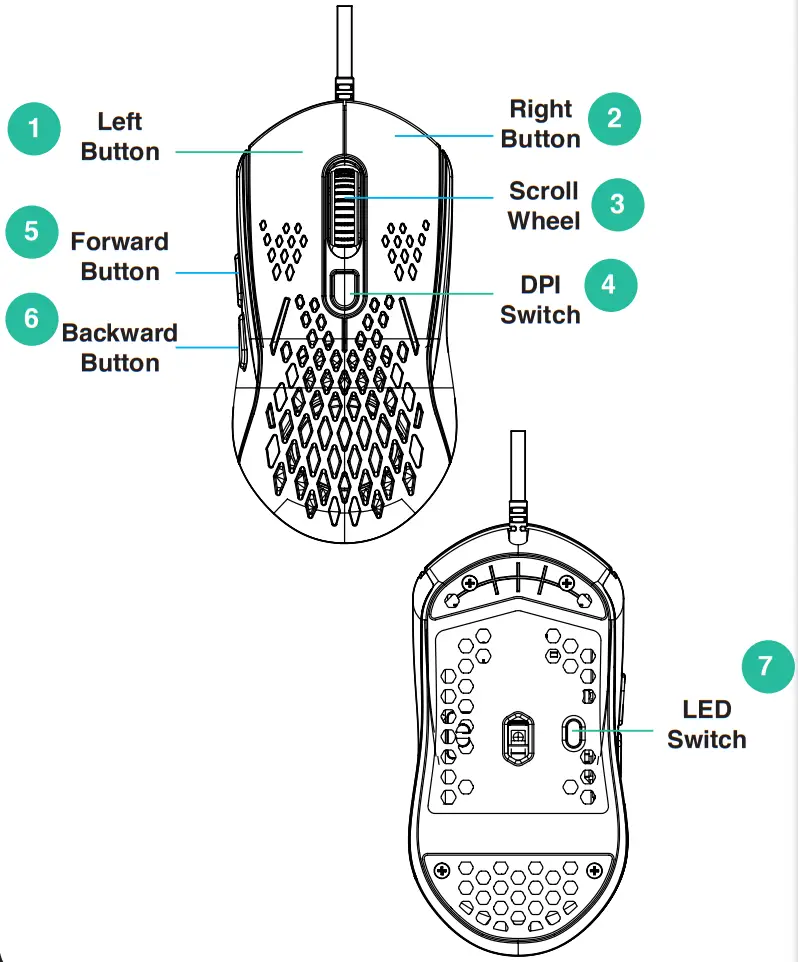 1 Left Button

2 Right Button

3 Scroll Wheel

4 DPI Switch

5 Forward Button

6 Backward Button

7 LED Switch