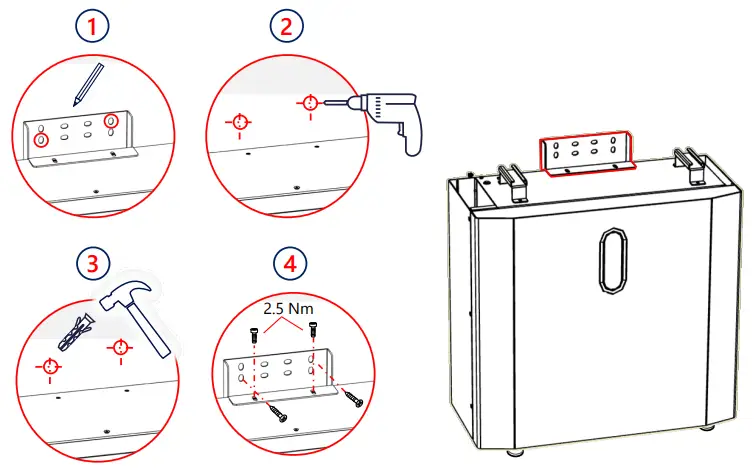 1

2

3

4

2.5 Nm