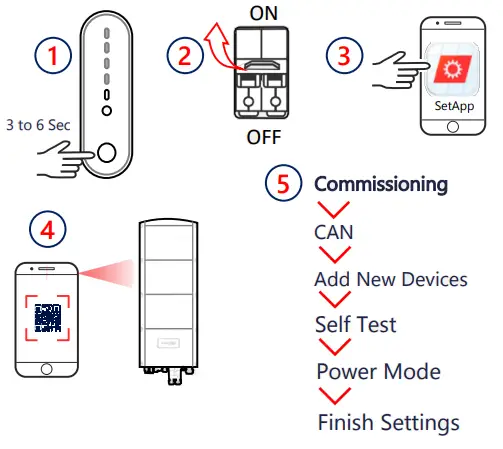 1

3 to 6 Sec

2

ON

OFF

3

SetApp

4

5

Commissioning

CAN

Add New Devices

Self Test

Power Mode

Finish Settings