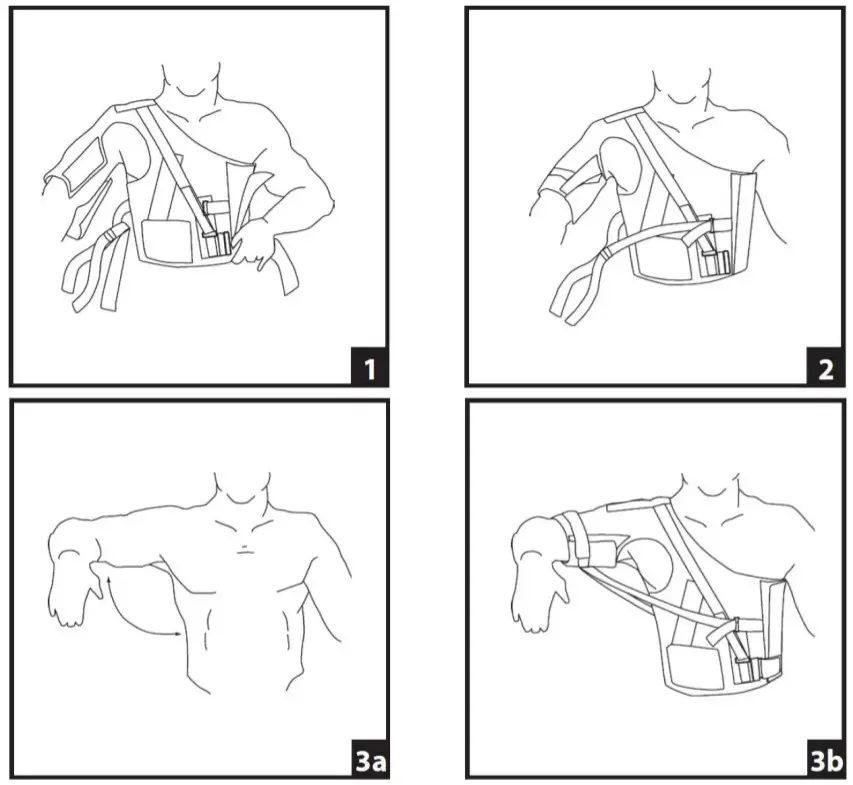 1

2

3a

3b