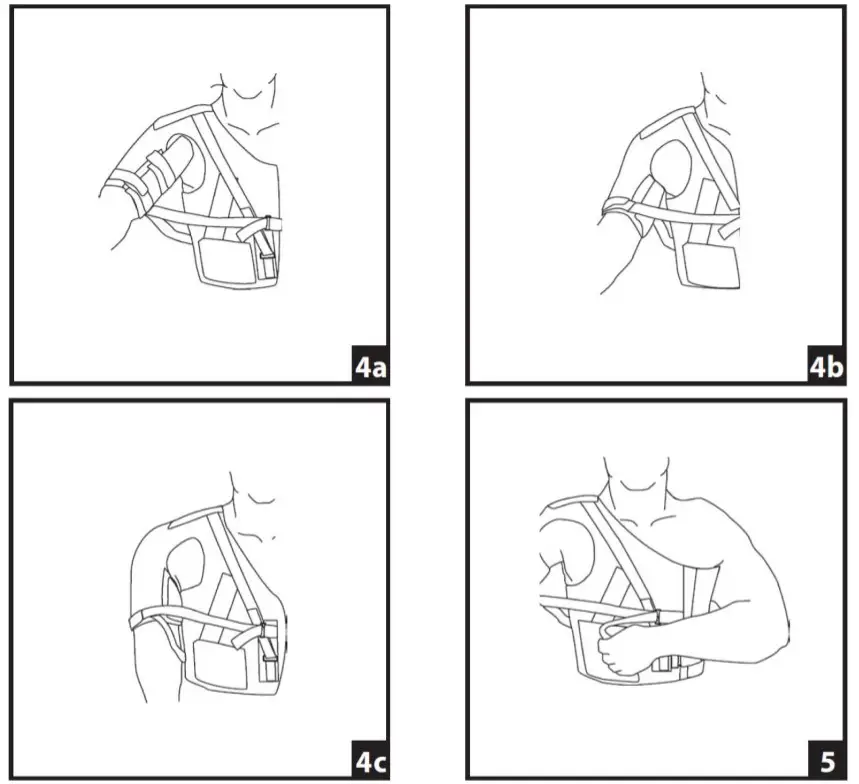 4a

4b

4c

5