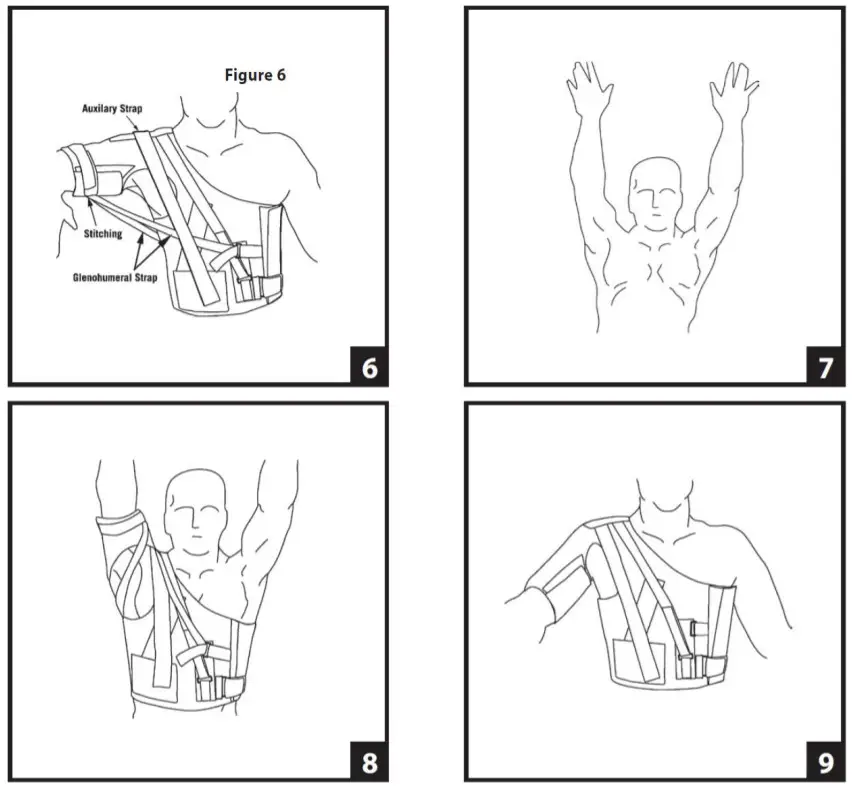 Figure 6

Auxilary Strap

Stitching

Glenohumeral Strap

6

7

8

9