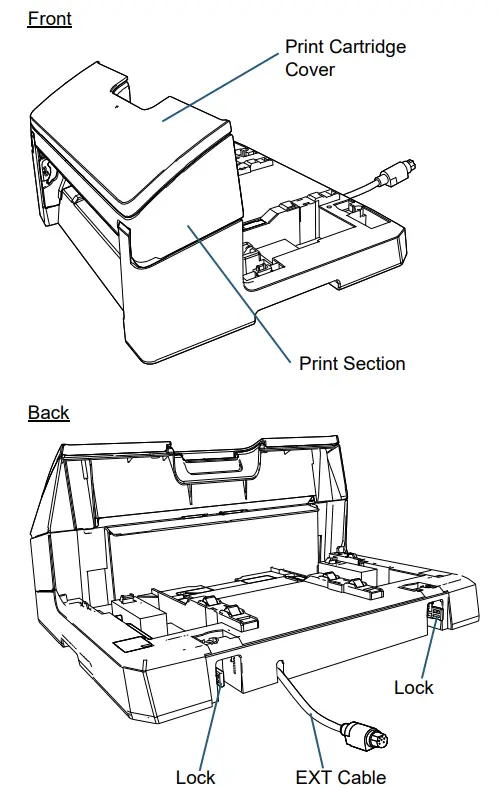 Front

Print Cartridge Cover

Print Section

Back

Lock

Lock

EXT Cable