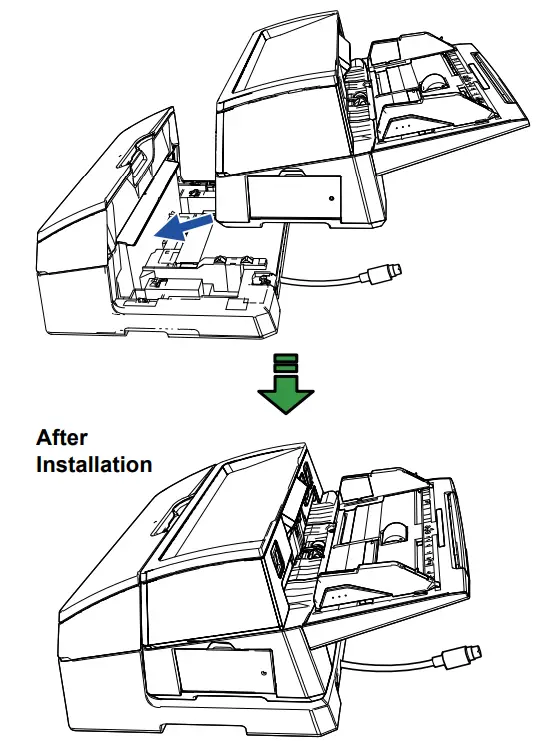 After Installation