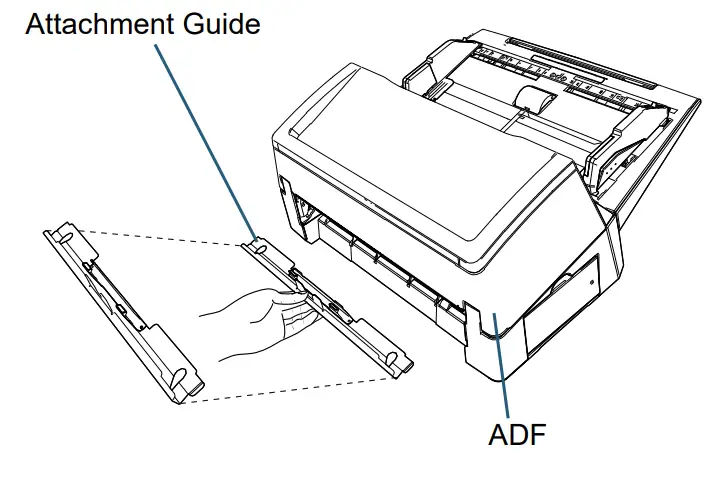 Attachment Guide

ADF