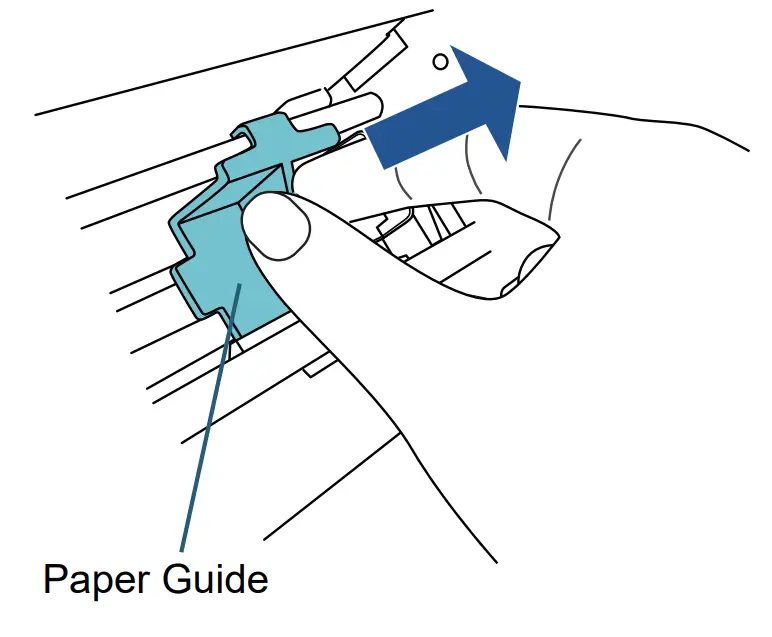 Paper Guide