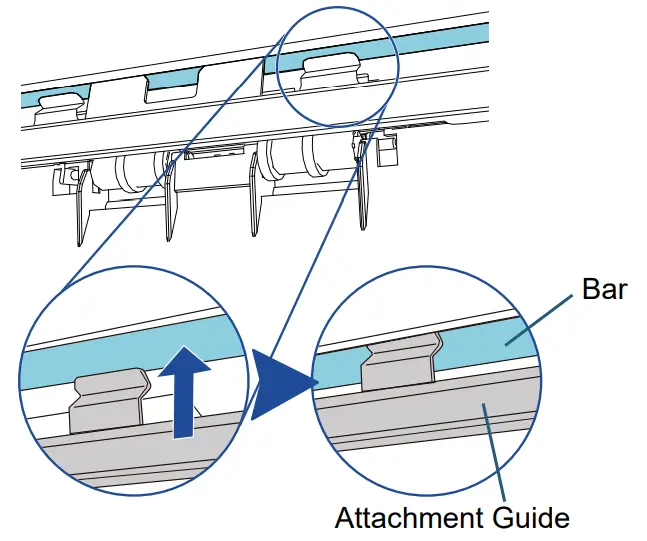 Bar

Attachment Guide