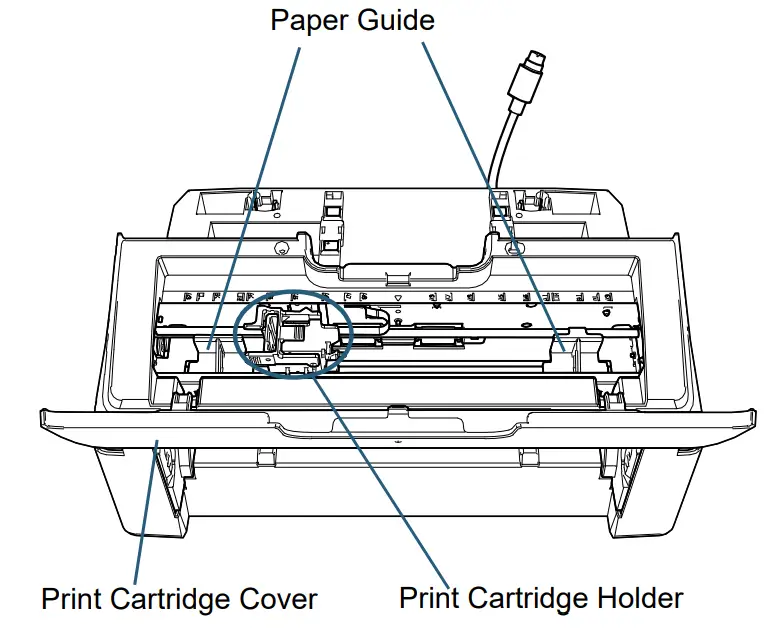 Paper Guide

Print Cartridge Cover

Print Cartridge Holder