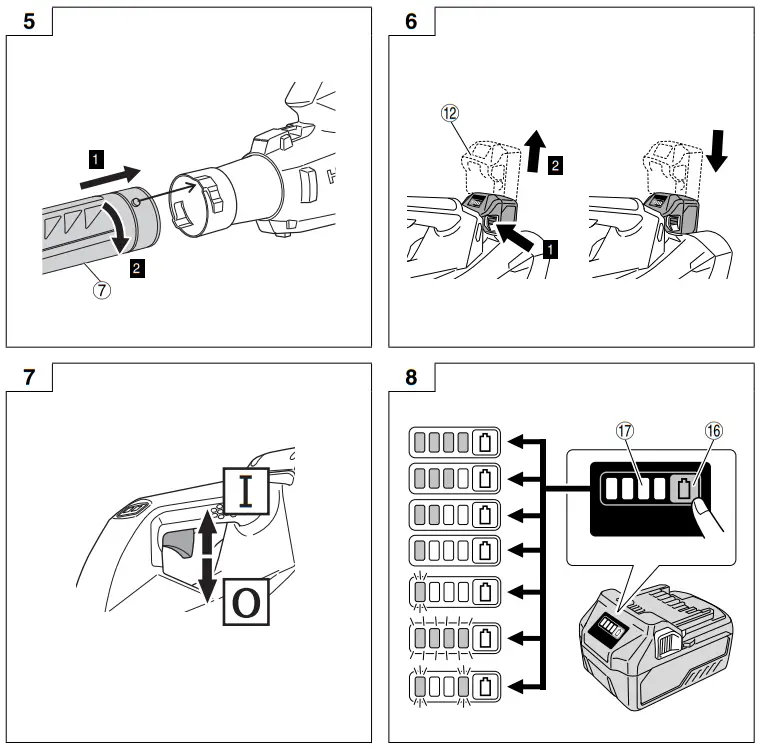 5

1

2

⑦

6

⑫

2

1

7

I

O

8

⑰

⑯