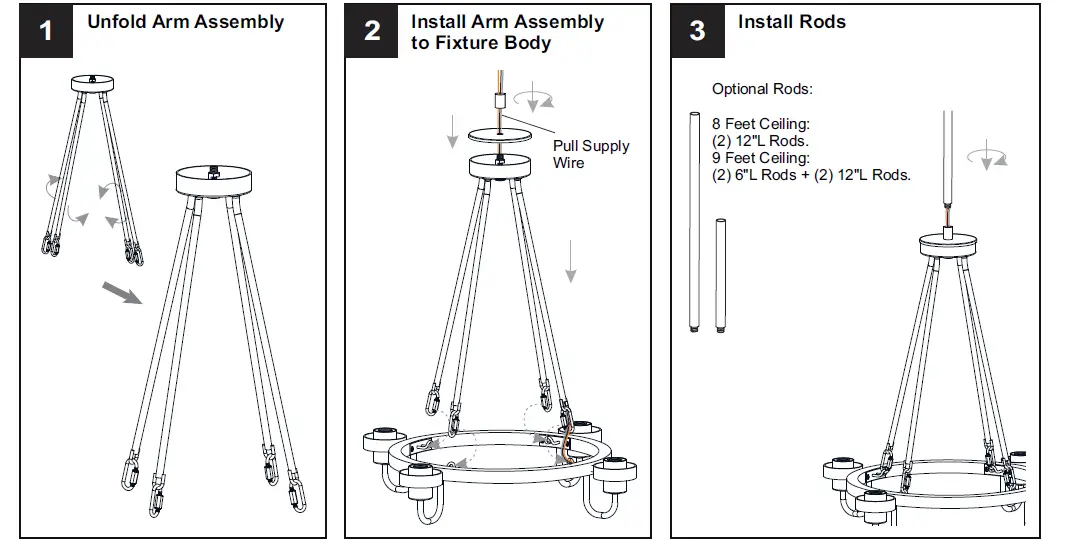 1 Unfold Arm Assembly

2 Install Arm Assembly to Fixture Body

Pull Supply Wire

3 Install Rods

Optional Rods:

8 Feet Ceiling:
(2) 12"L Rods.
9 Feet Ceiling:
(2) 6"L Rods + (2) 12"L Rods.