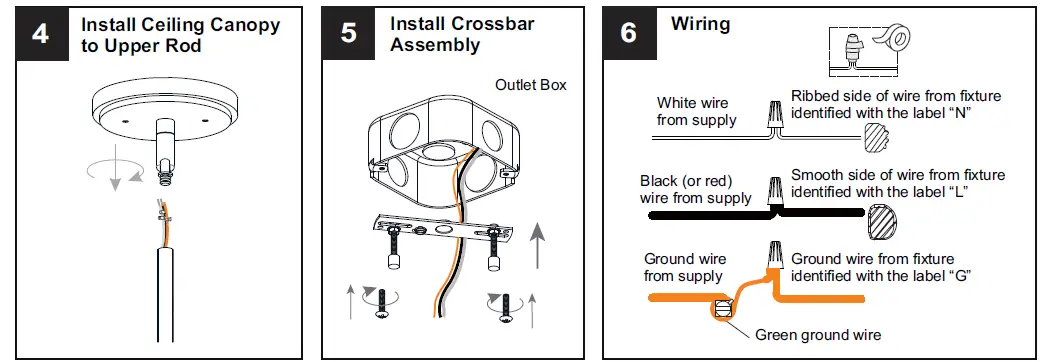 4 Install Ceiling Canopy to Upper Rod

5 Install Crossbar Assembly

Outlet Box

6 Wiring

White wire from supply

Ribbed side of wire from fixture identified with the label “N”

Black (or red) wire from supply

Smooth side of wire from fixture identified with the label “L”

Ground wire from supply

Ground wire from fixture identified with the label “G”

Green ground wire