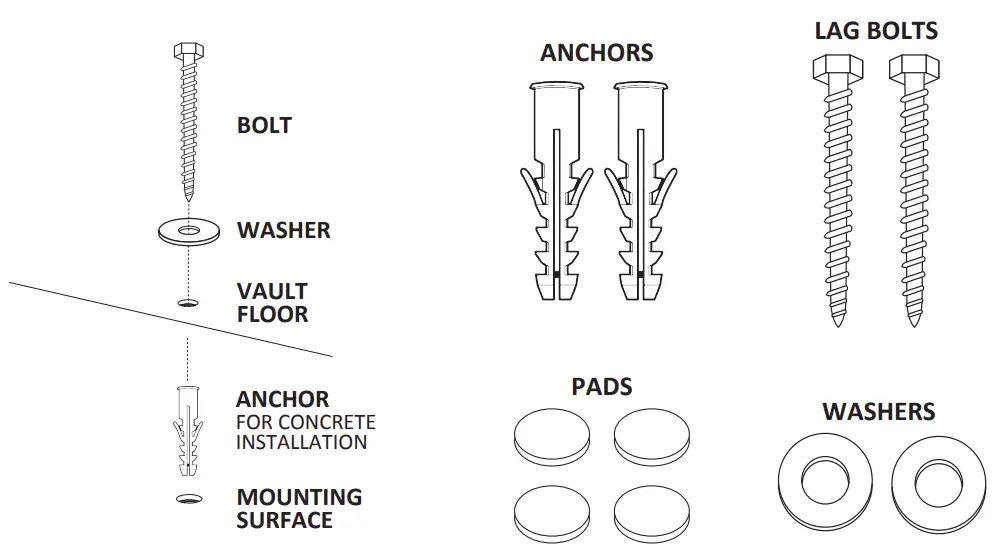 BOLT

WASHER

VAULT FLOOR

ANCHOR
FOR CONCRETE INSTALLATION

MOUNTING SURFACE

ANCHORS

LAG BOLTS

PADS

WASHERS