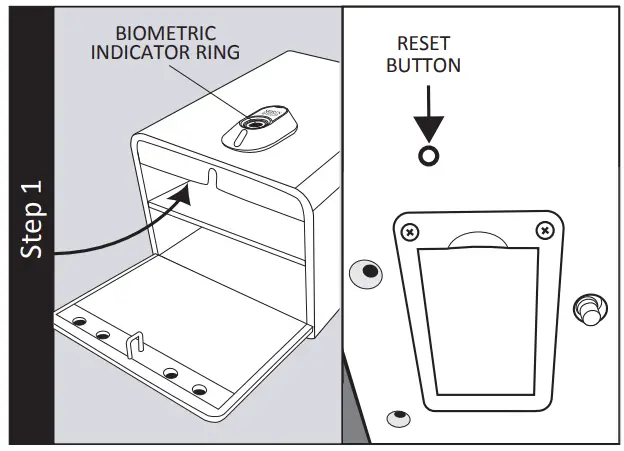 Step 1

BIOMETRIC INDICATOR RING

RESET BUTTON