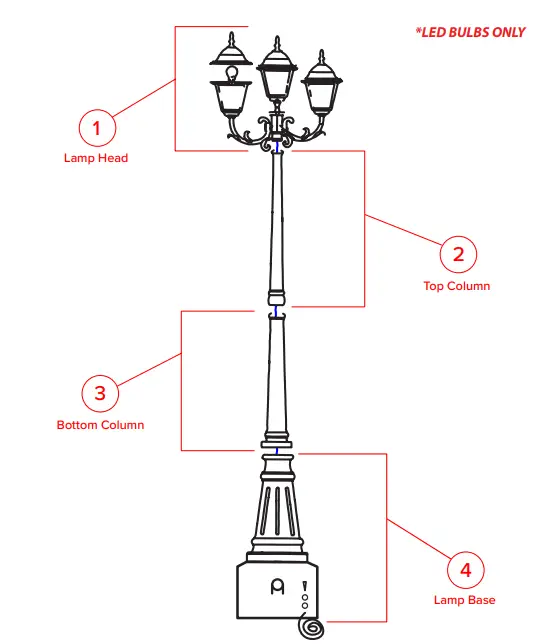 *LED BULBS ONLY

1
Lamp Head

2
Top Column

3
Bottom Column

4
Lamp Base