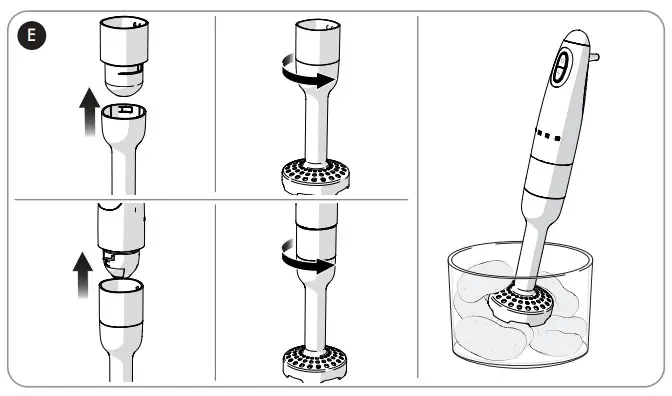 E