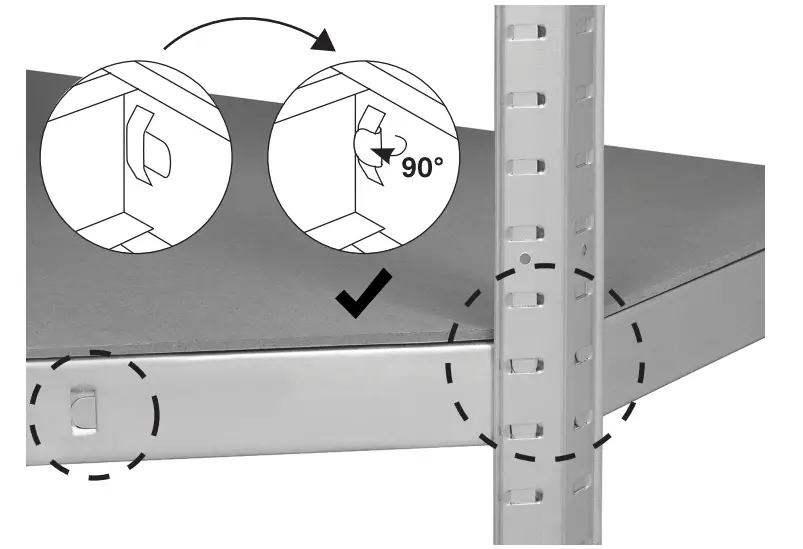 90°