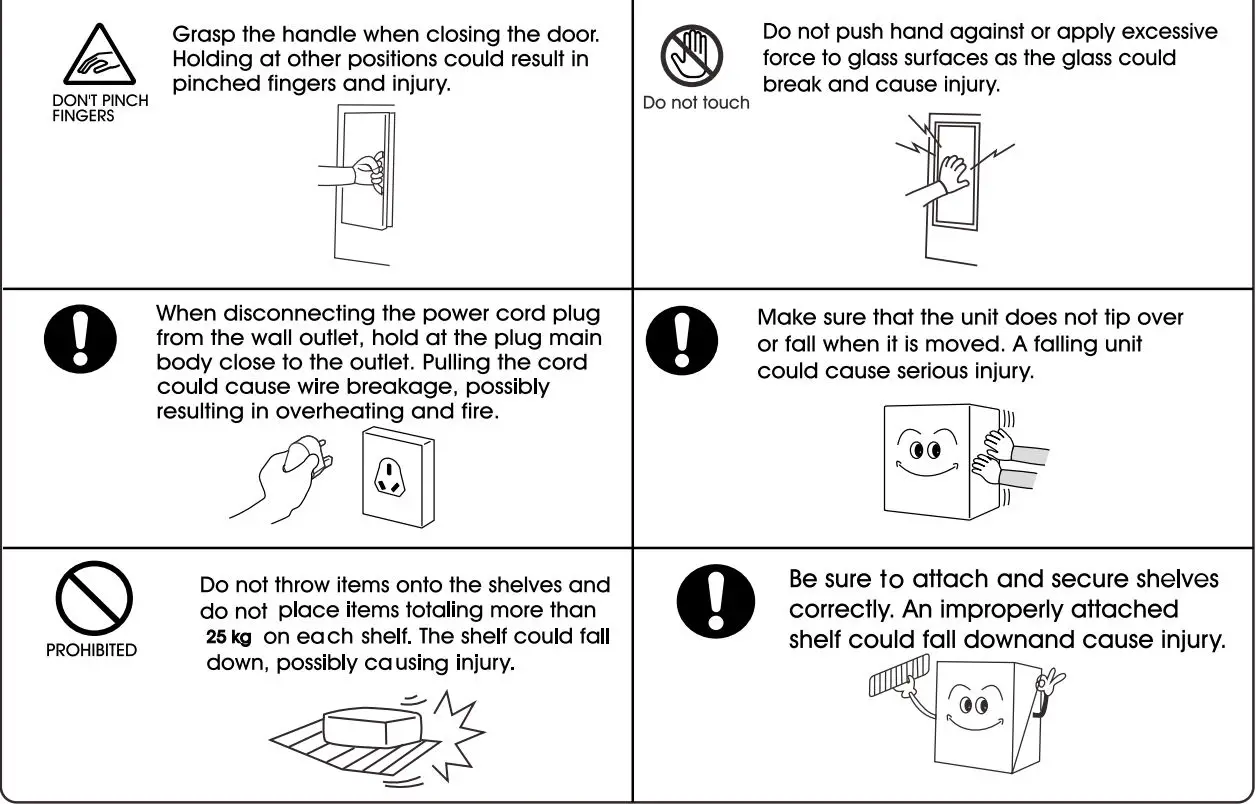 DON'T PINCH FINGERS

Grasp the handle when closing the door. Holding at other positions could result in pinched fingers and injury.

Do not touch

Do not push hand against or apply excessive force to glass surfaces as the glass could break and cause injury.

When disconnecting the power cord plug from the wall outlet, hold at the plug main body close to the outlet. Pulling the cord could cause wire breakage, possibly resulting in overheating and fire.

Make sure that the unit does not tip over or fall when it is moved. A falling unit could cause serious injury.

PROHIBITED

Do not throw items onto the shelves and do not place items totaling more than 25 kg on each shelf. The shelf could fall down, possibly causing injury.

Be sure to attach and secure shelves correctly. An improperly attached shelf could fall downand cause injury.