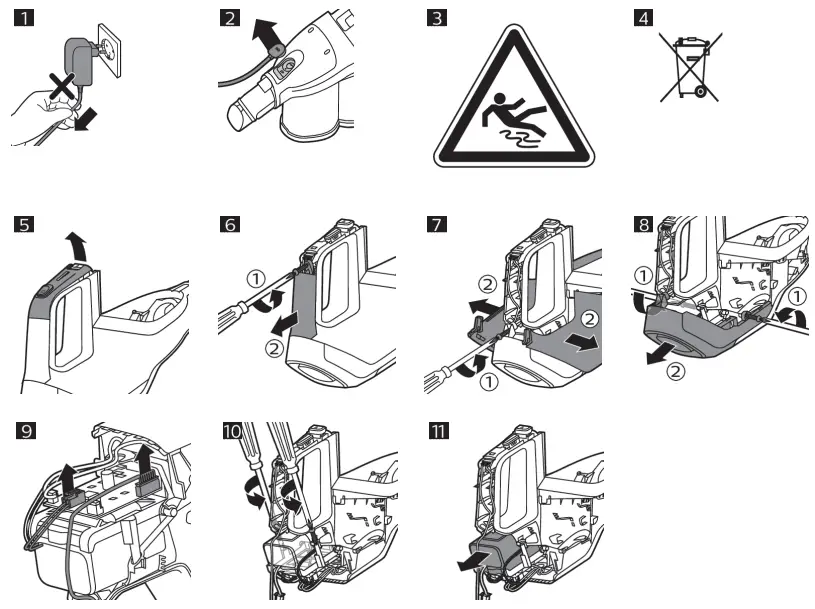 1

2

3

4

5

6

①

②

7

②

②

①

8

①

①

②

9

10

11