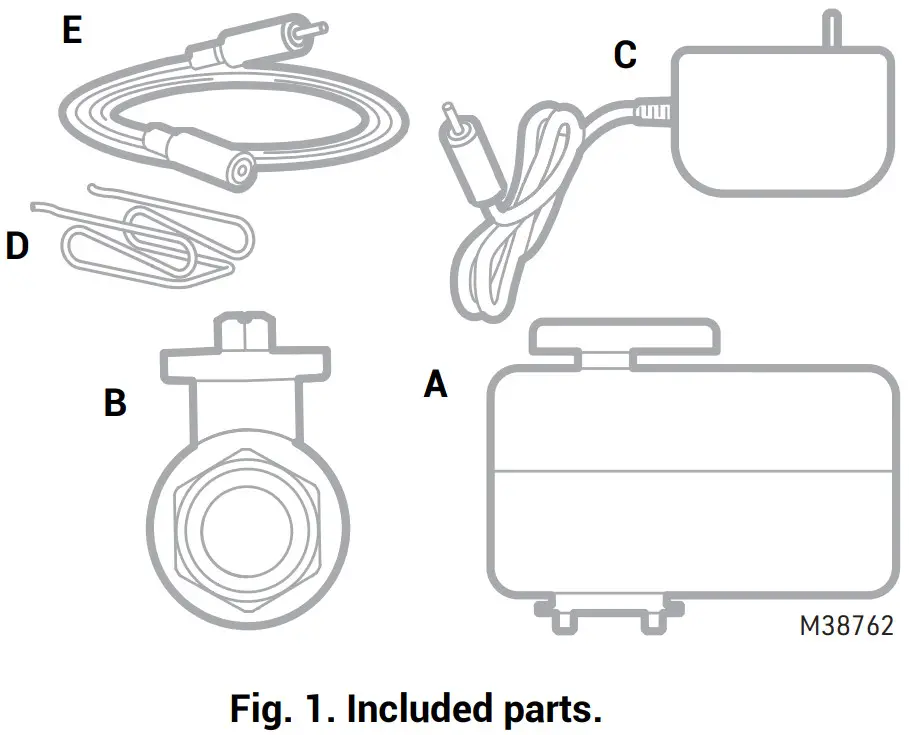 E

C

D

B

A

M38762

Fig. 1. Included parts.